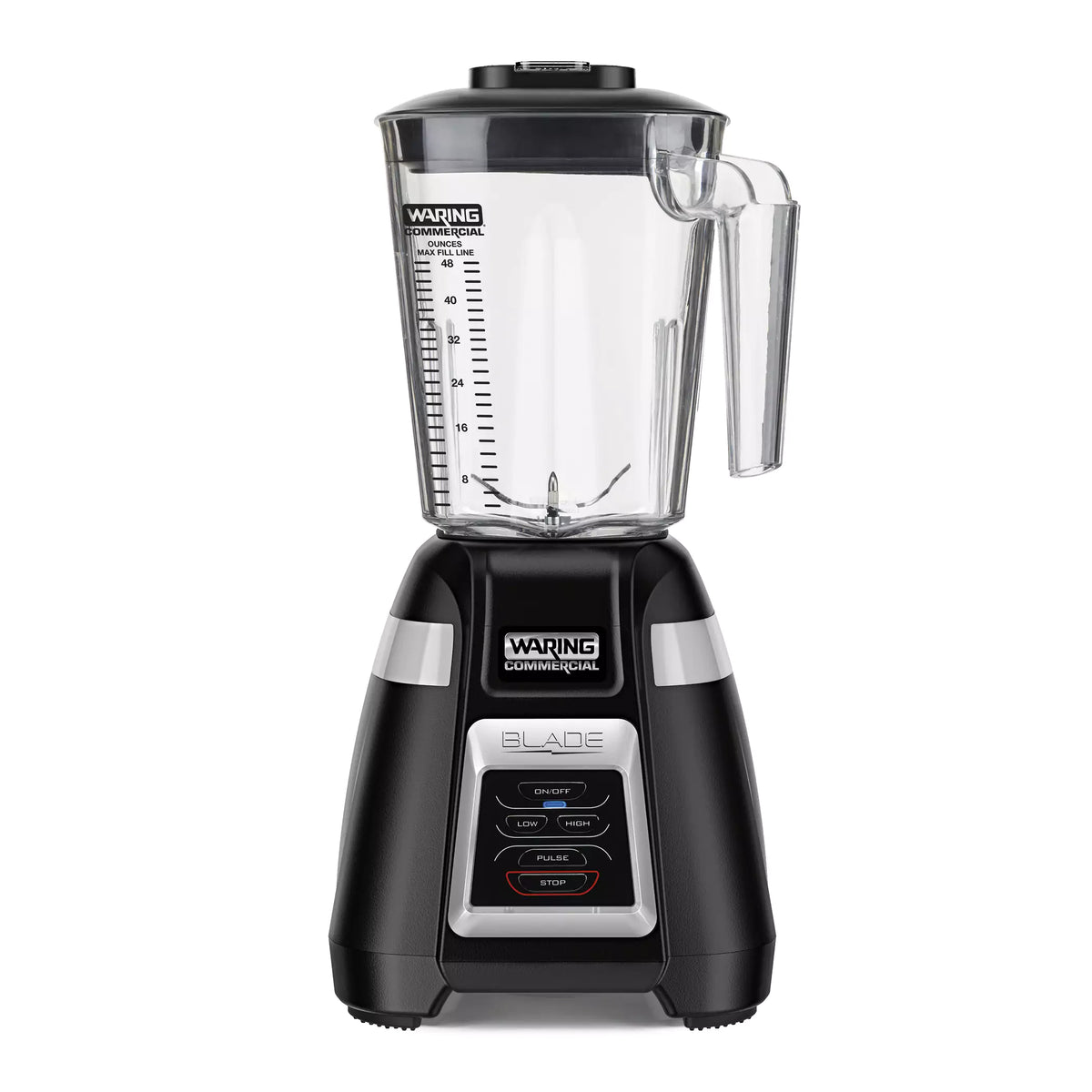 WARING
COMMERCIAL
OUNCES
MAX FILL LINE
48
40
32
24
16
8

WARING
COMMERCIAL

BLADE

ON/OFF
LOW
HIGH
PULSE
STOP