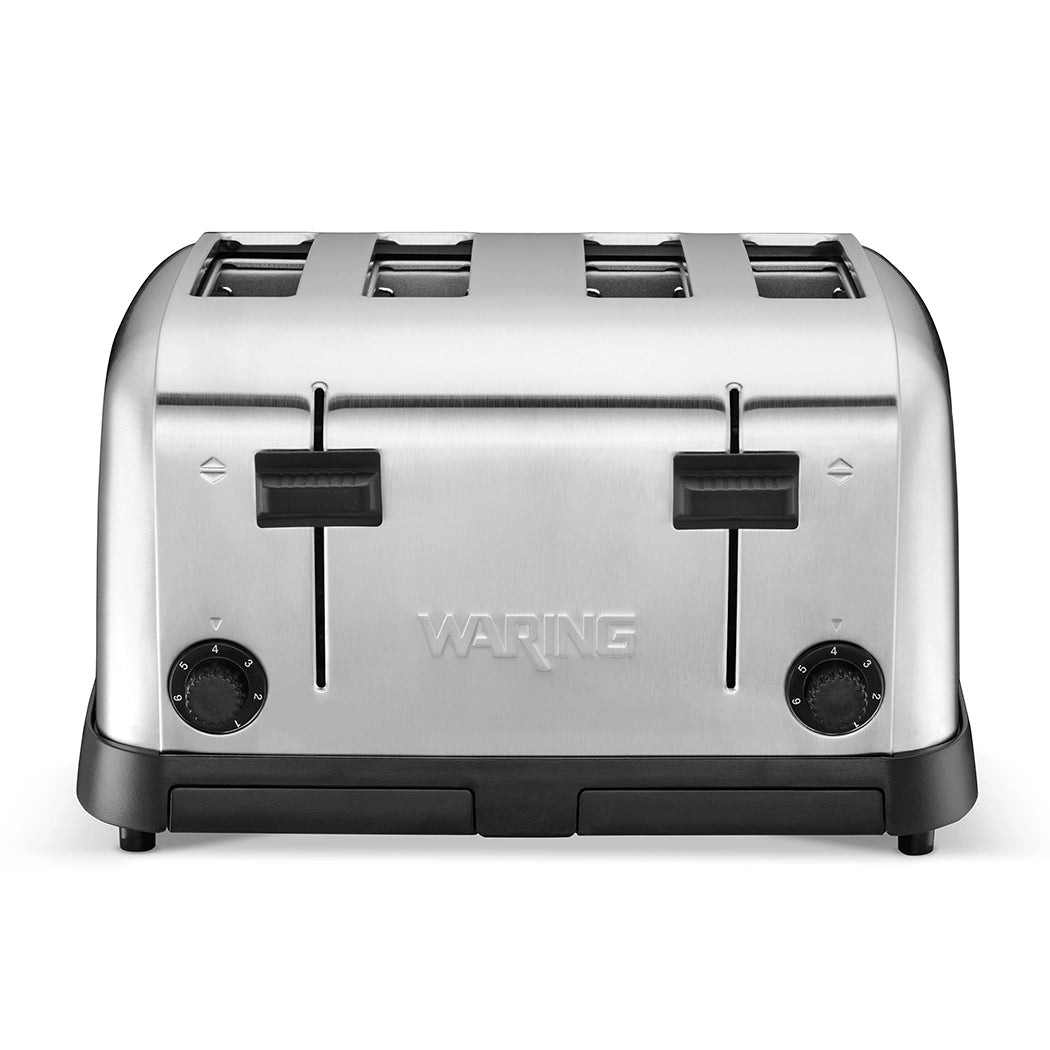 WARING

6 5 4 3 2 1

6 5 4 3 2 1