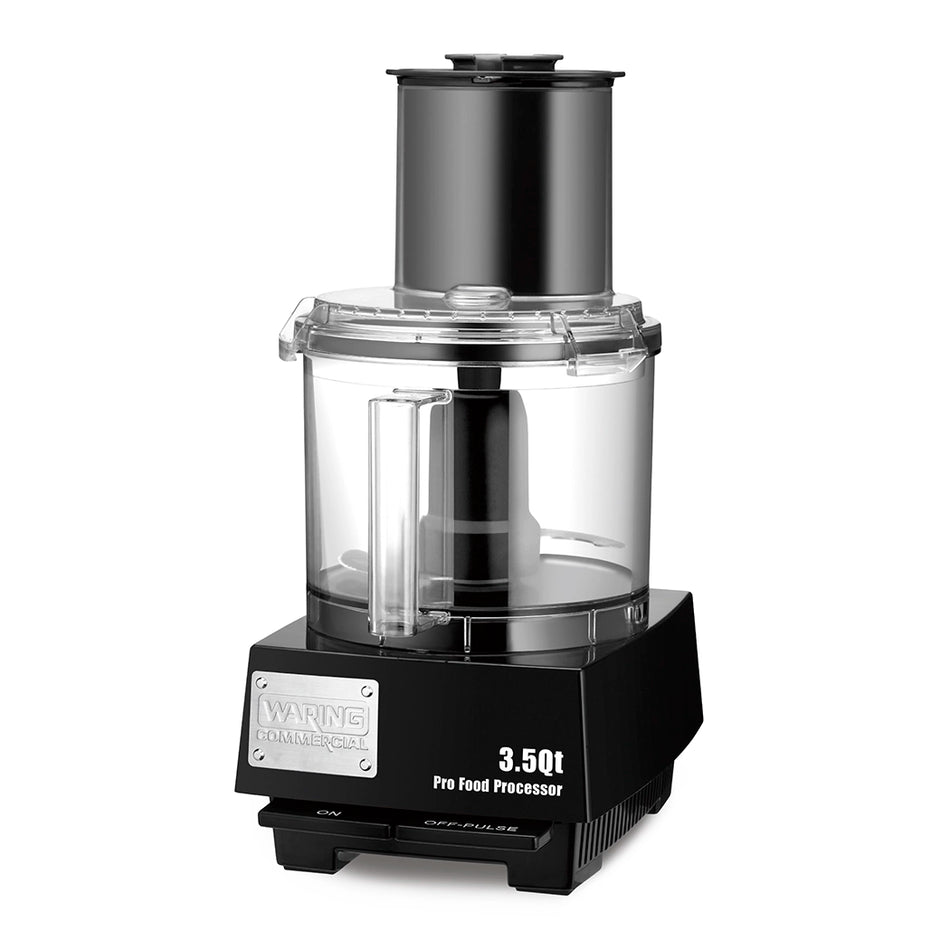 WARING
COMMERCIAL

3.5Qt
Pro Food Processor

ON
OFF-PULSE